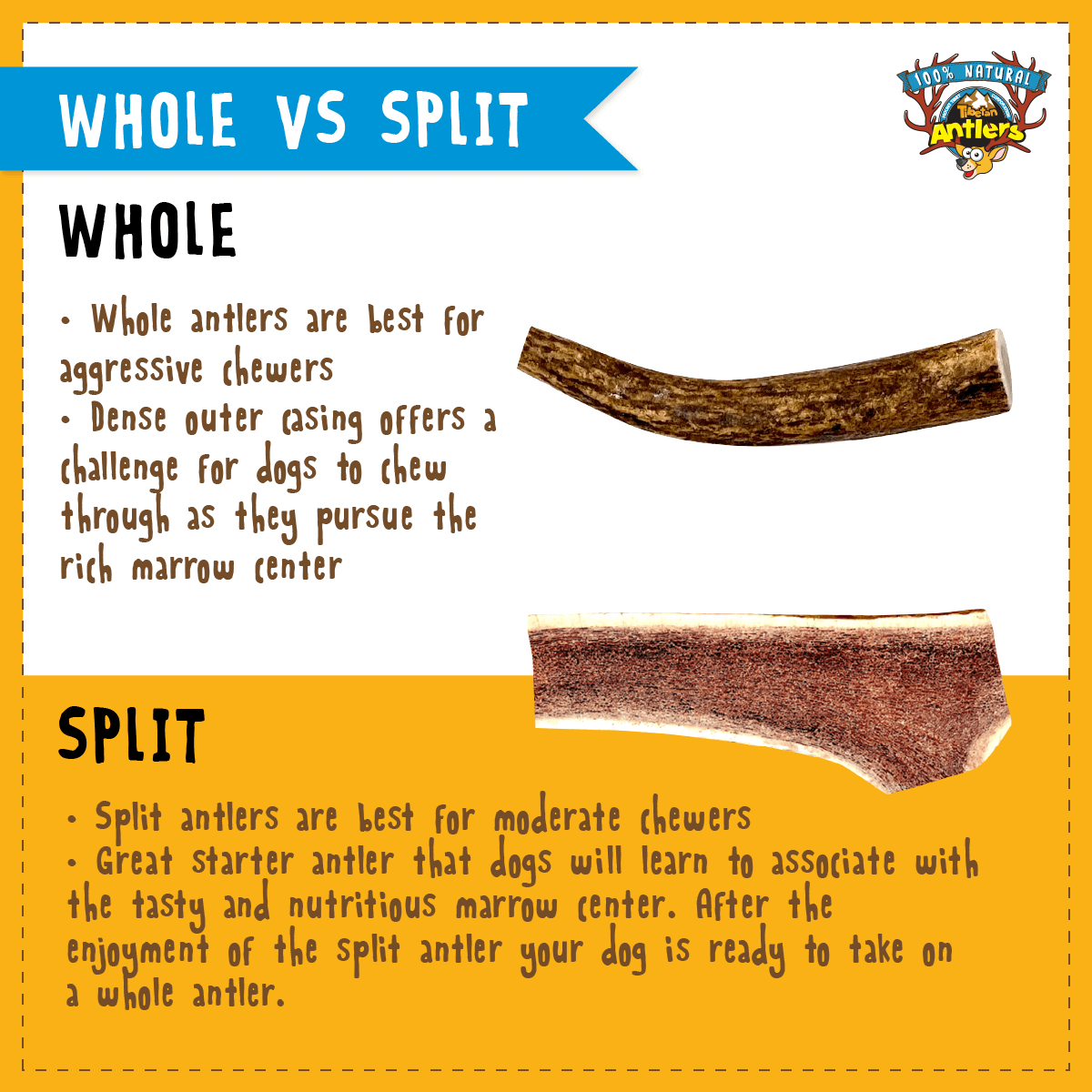 WHOLE VS SPLIT

100% NATURAL
Tibetan
Antlers

WHOLE

• Whole antlers are best for aggressive chewers
• Dense outer casing offers a challenge for dogs to chew through as they pursue the rich marrow center

SPLIT

• Split antlers are best for moderate chewers
• Great starter antler that dogs will learn to associate with the tasty and nutritious marrow center. After the enjoyment of the split antler your dog is ready to take on a whole antler.